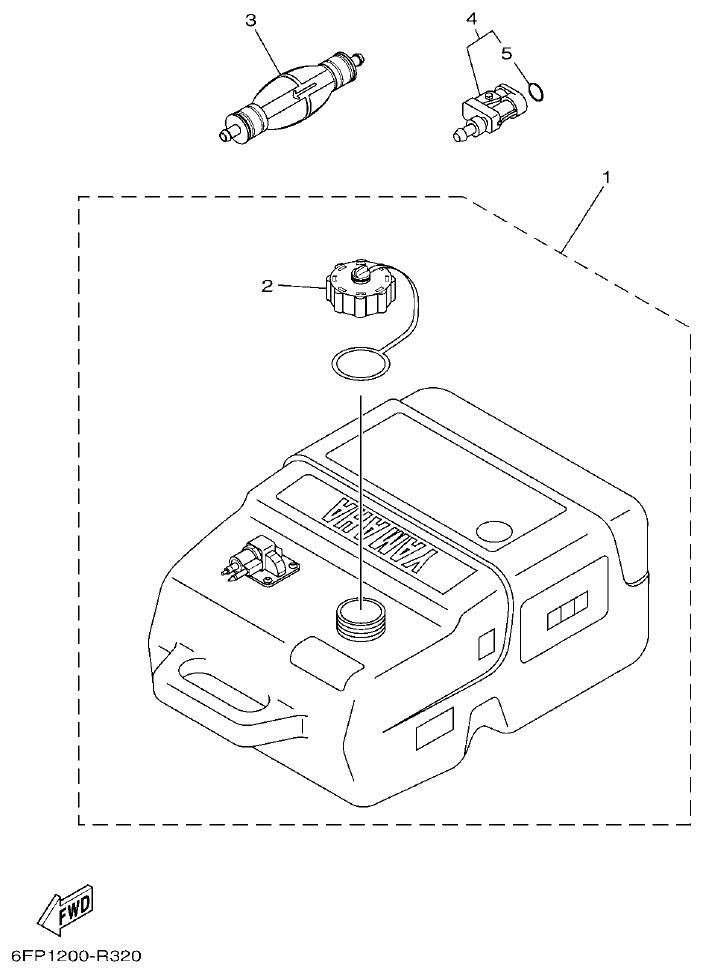 3
4
5
1
2
YAMAHA
FWD
6FP1200-R320